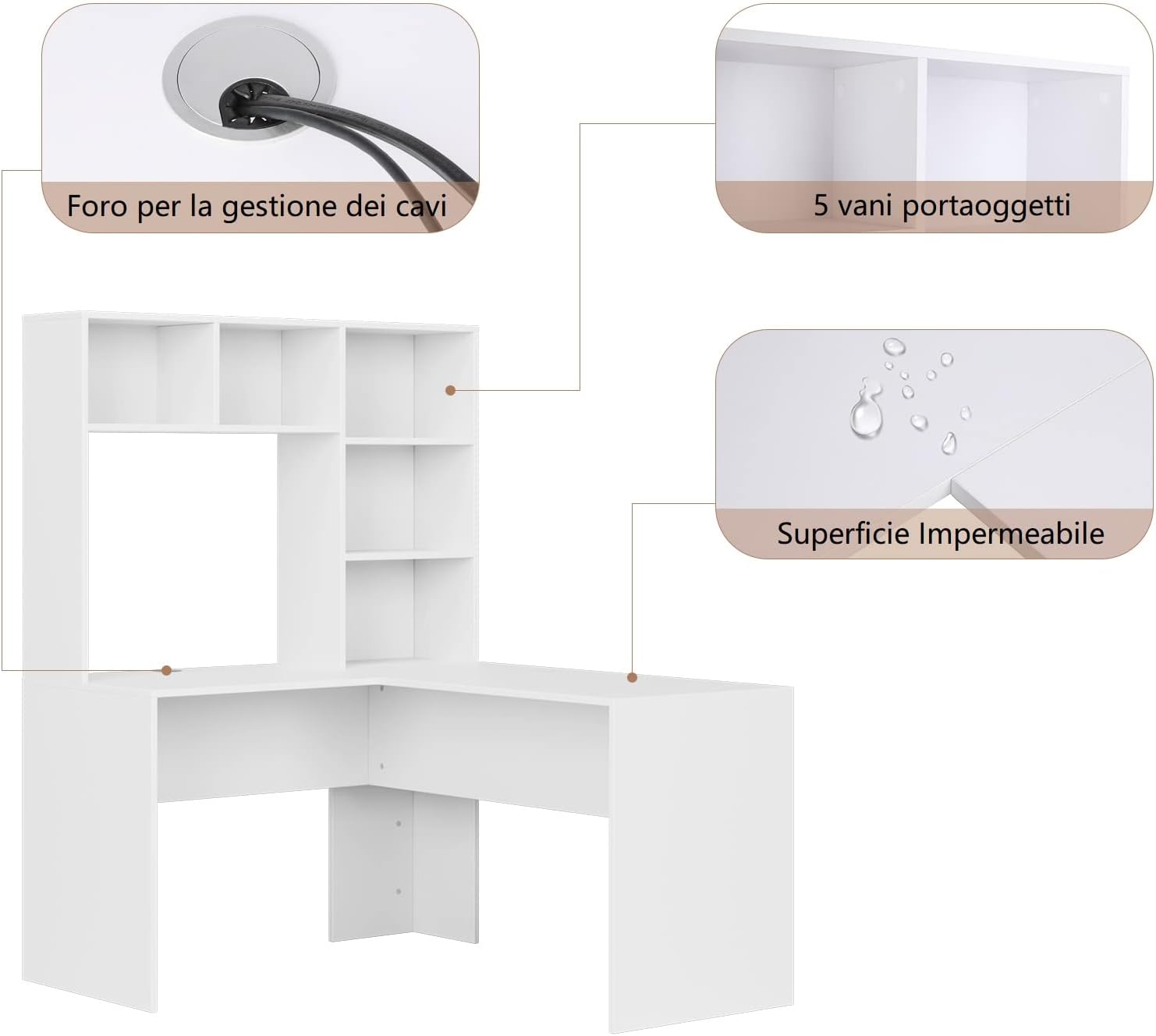 Foro per la gestione dei cavi

5 vani portaoggetti

Superficie Impermeabile