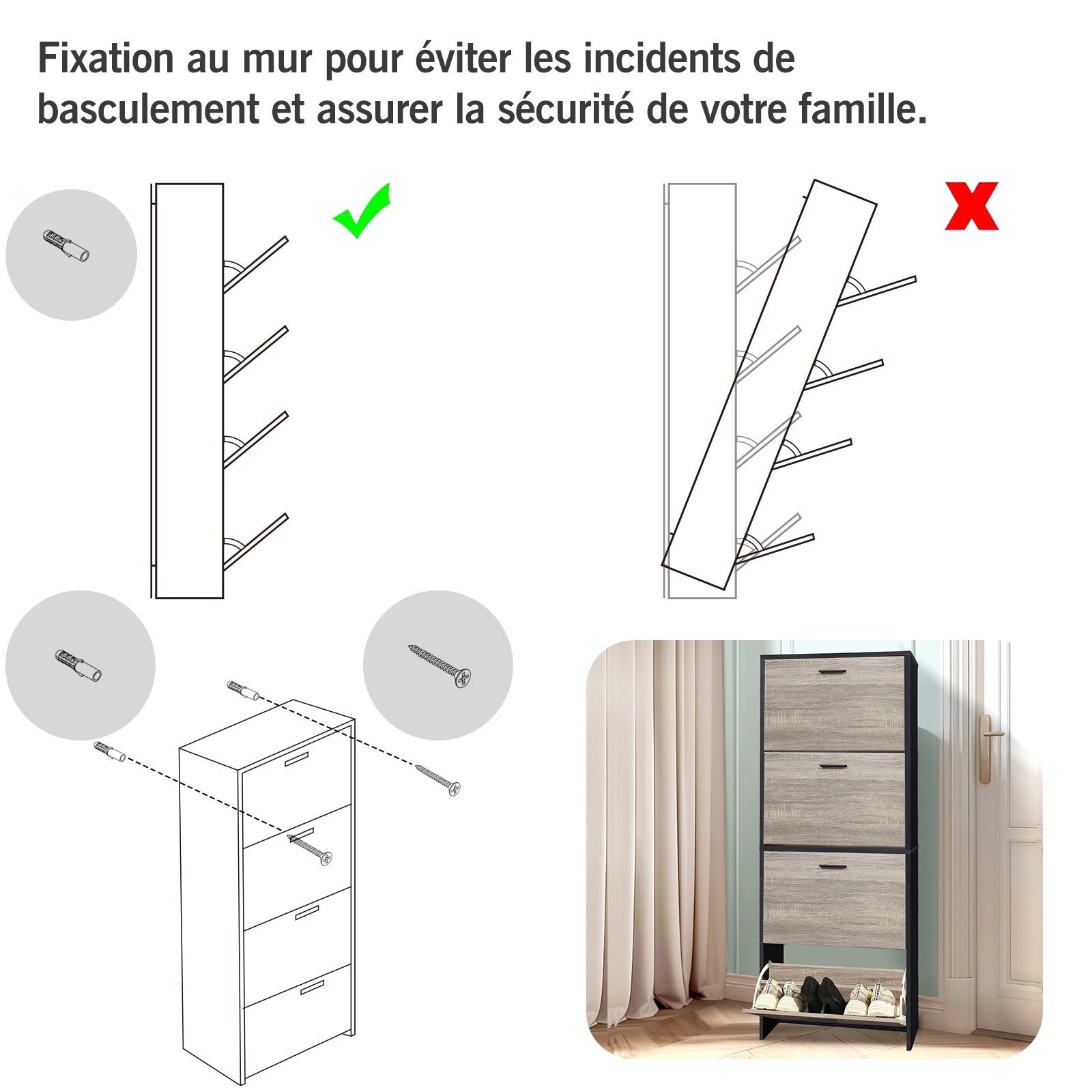 Fixation au mur pour éviter les incidents de basculement et assurer la sécurité de votre famille.