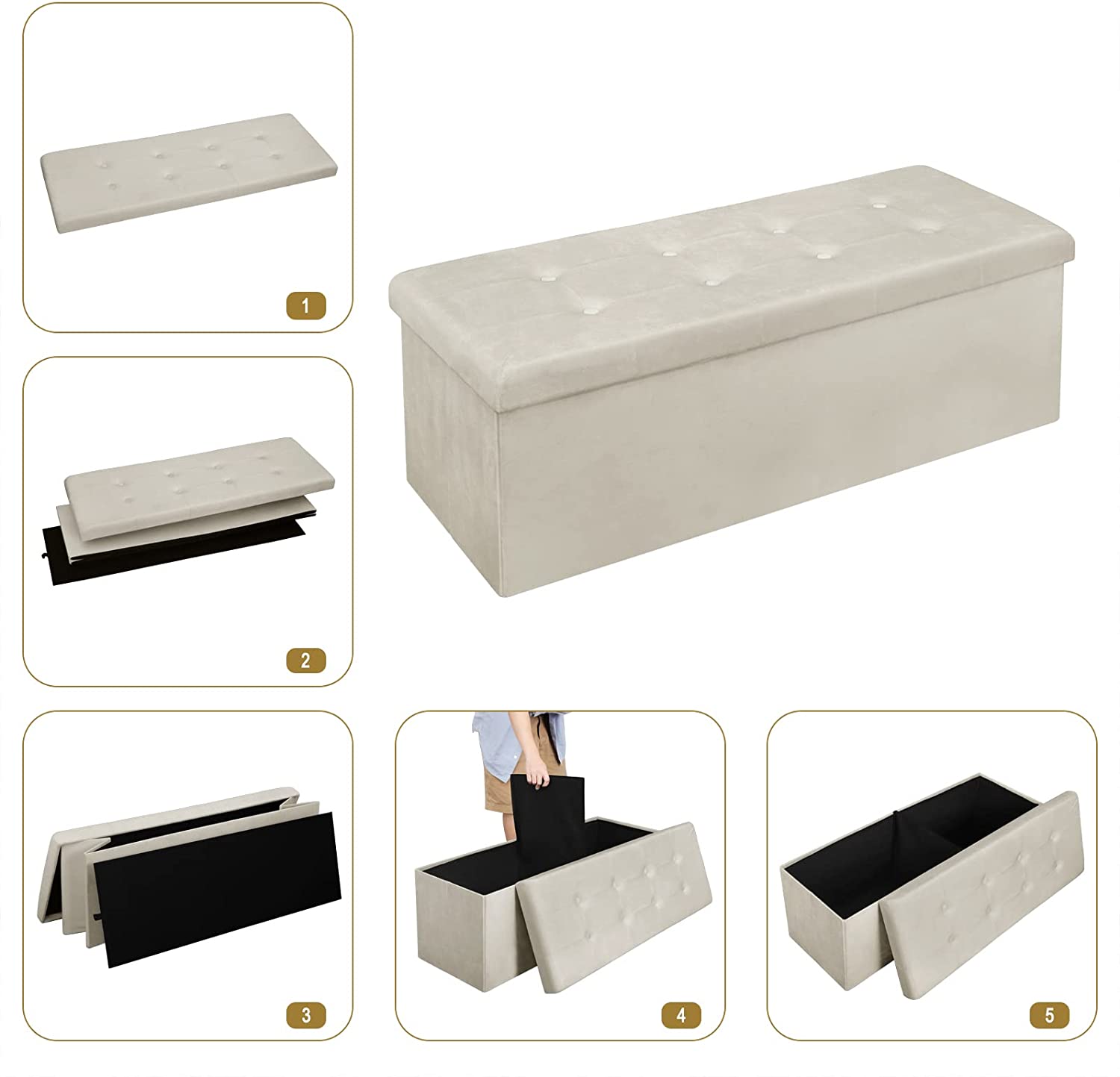 1

2

3

4

5