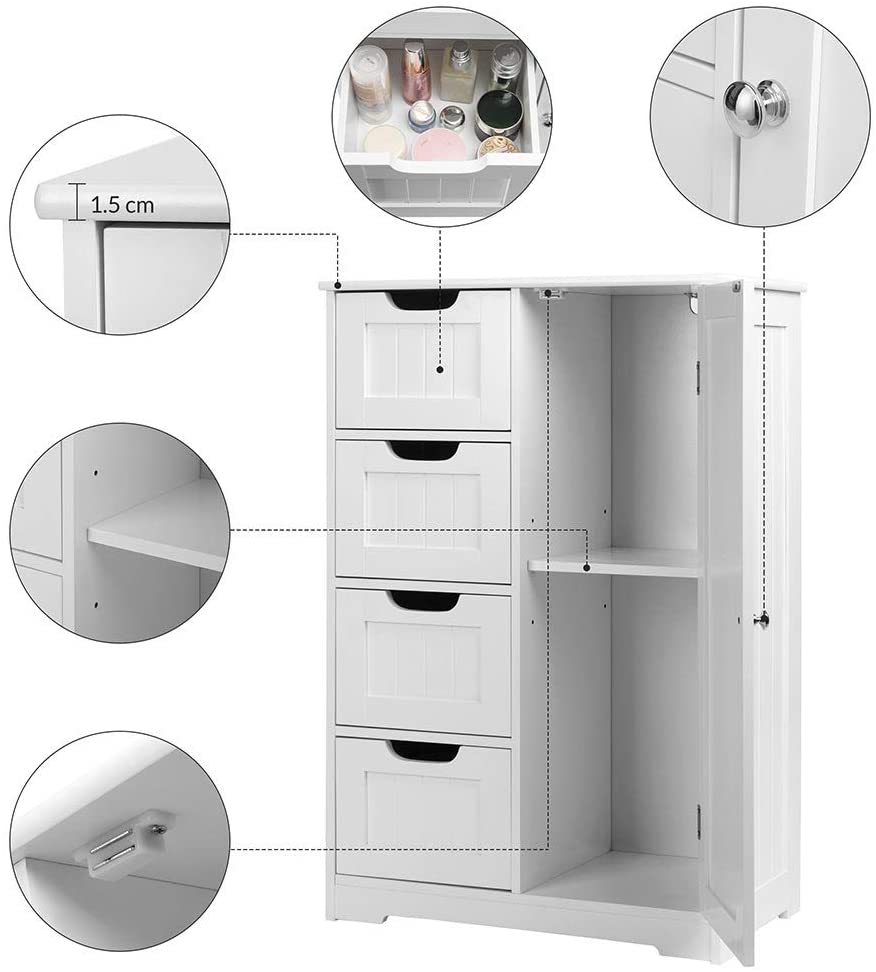 1.5 cm