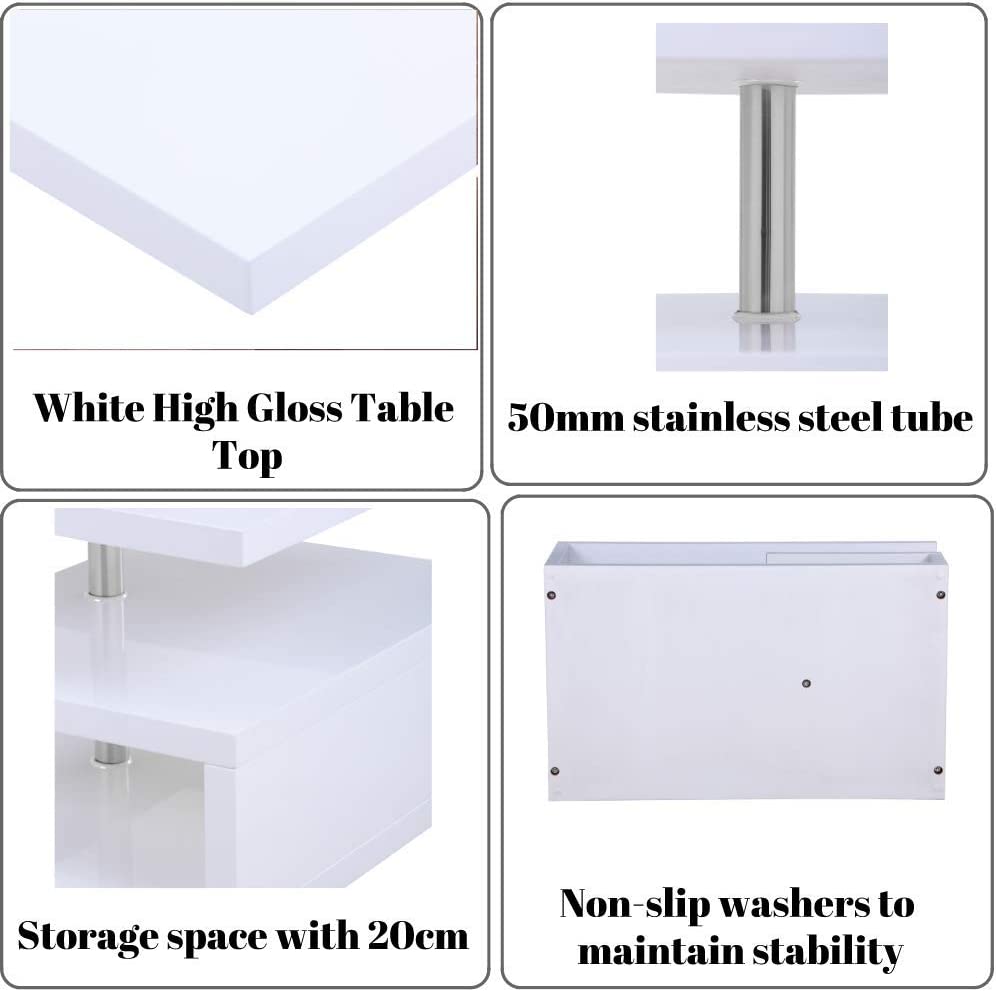 White High Gloss Table Top

50mm stainless steel tube

Storage space with 20cm

Non-slip washers to maintain stability