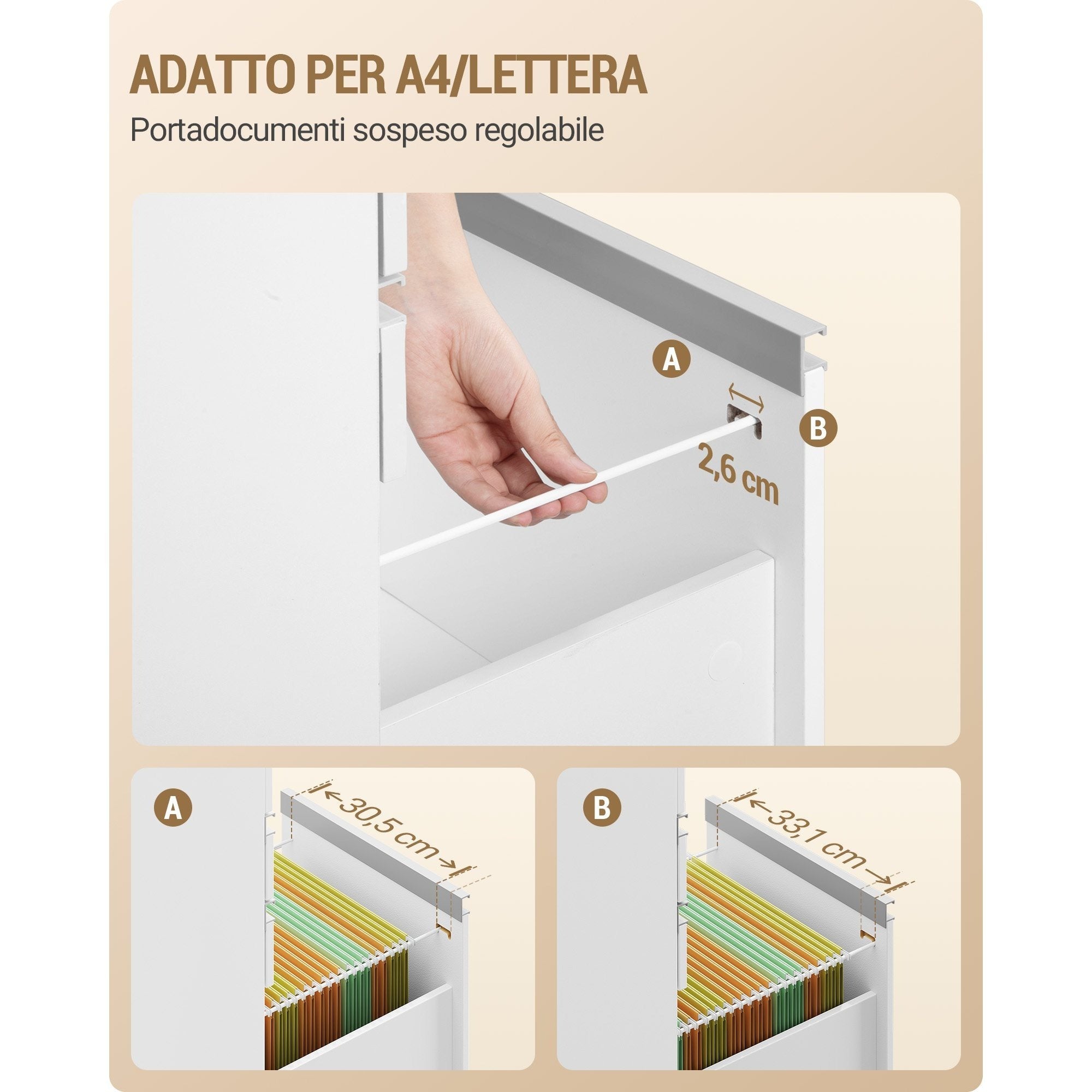 ADATTO PER A4/LETTERA

Portadocumenti sospeso regolabile

A

B

2,6 cm

A

30,5 cm

B

33,1 cm