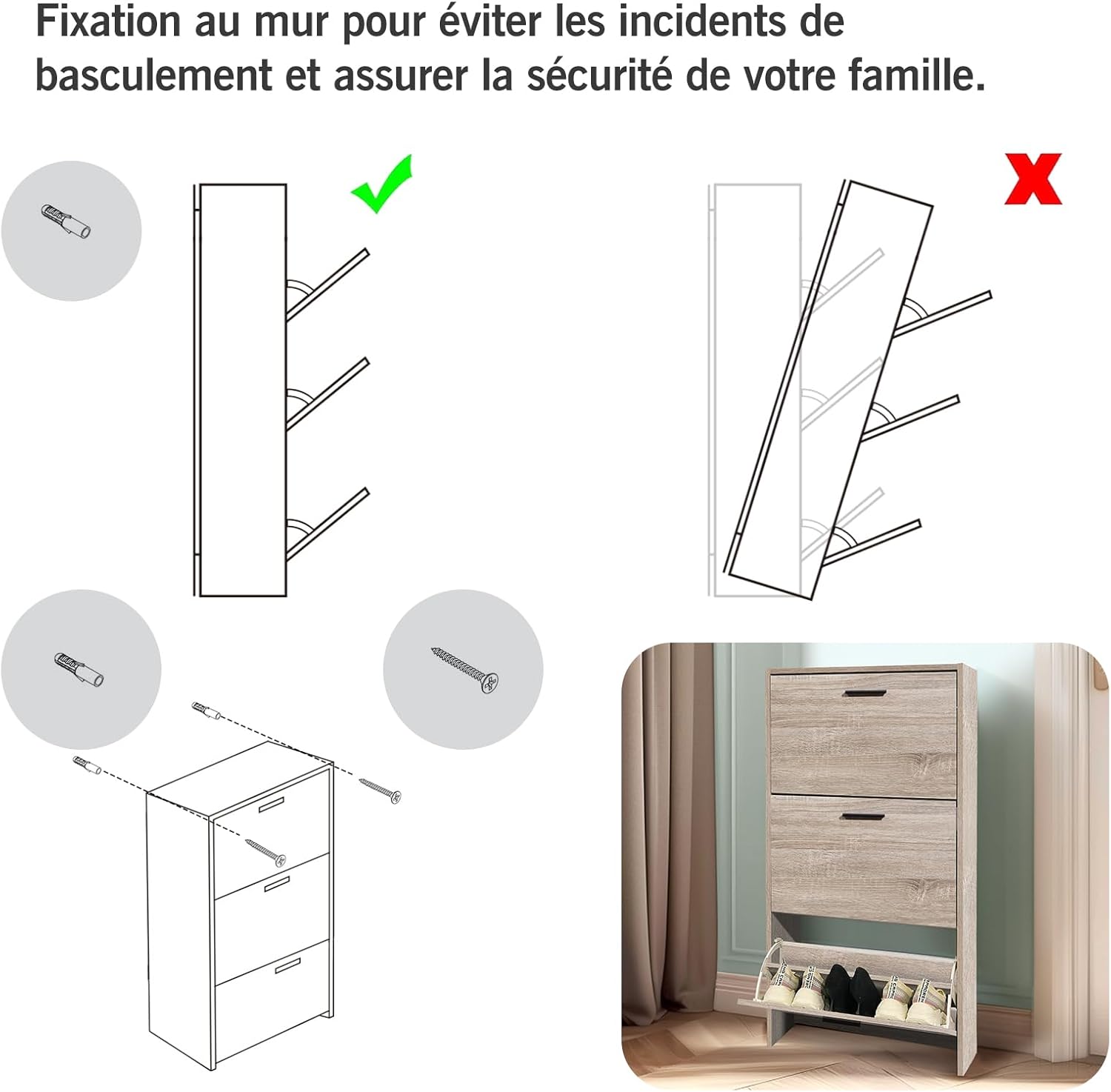 Fixation au mur pour éviter les incidents de basculement et assurer la sécurité de votre famille.