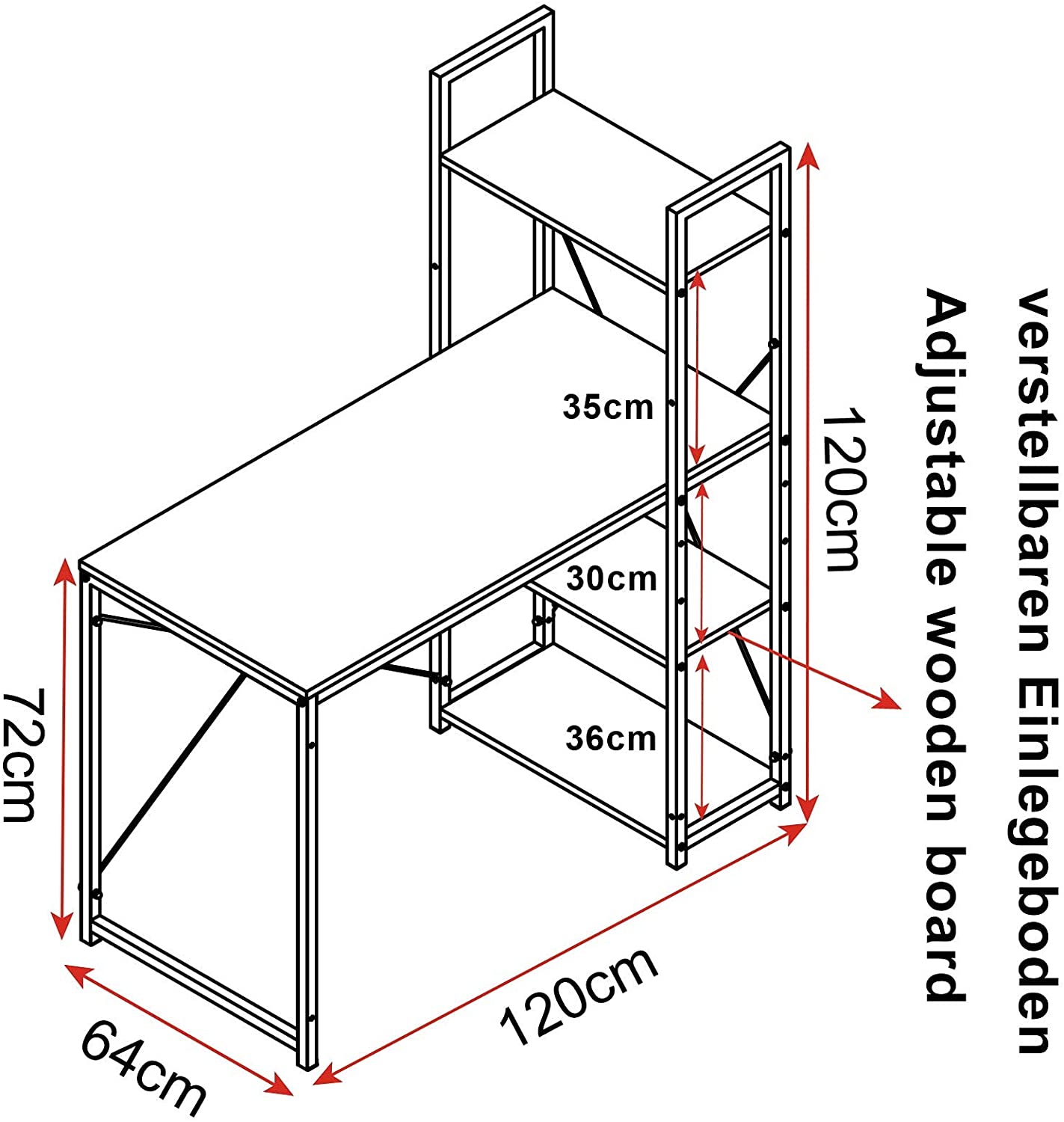 35cm
30cm
36cm
120cm
72cm
64cm
120cm
verstellbaren Einlegeboden
Adjustable wooden board