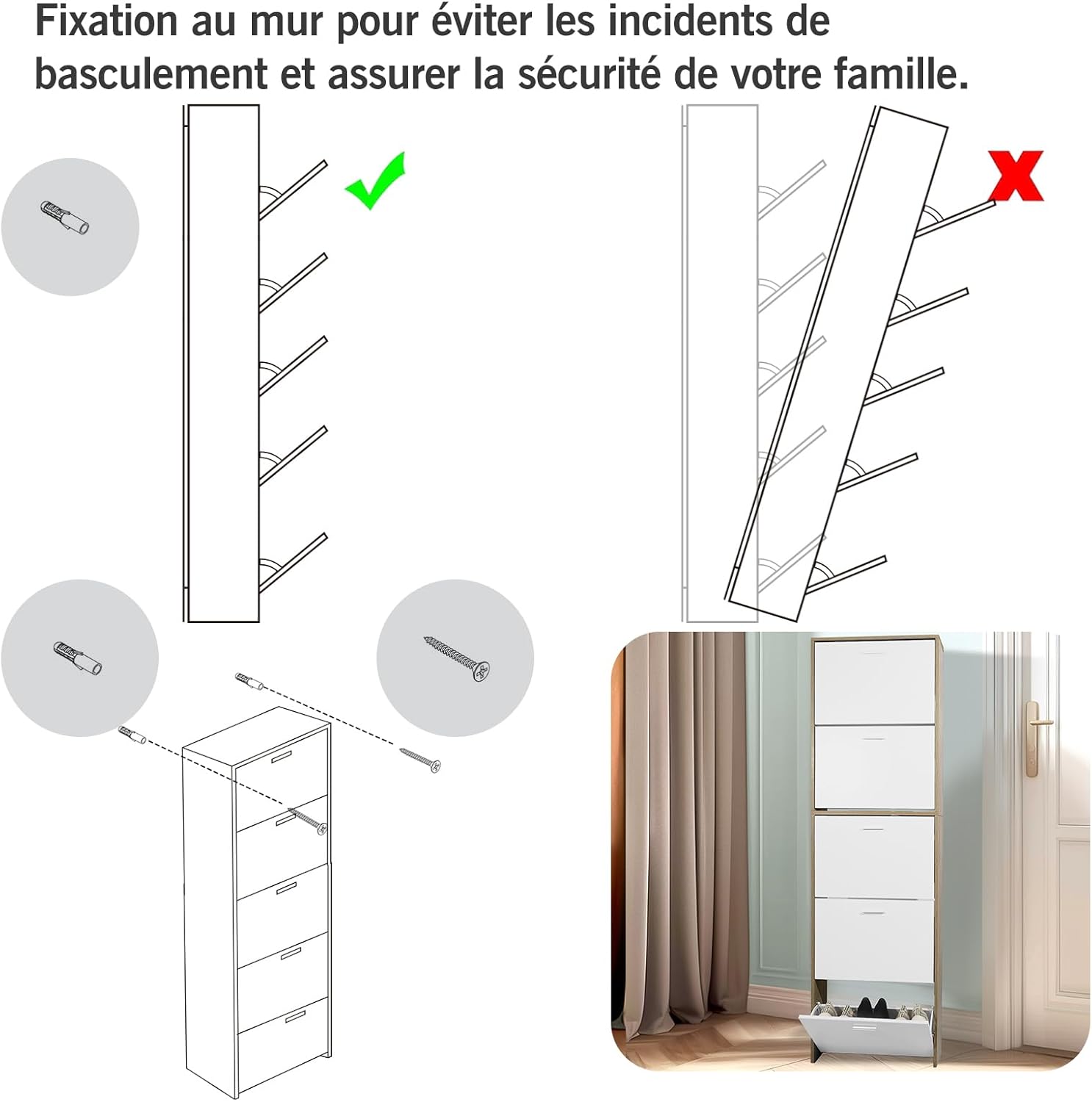 Fixation au mur pour éviter les incidents de basculement et assurer la sécurité de votre famille.