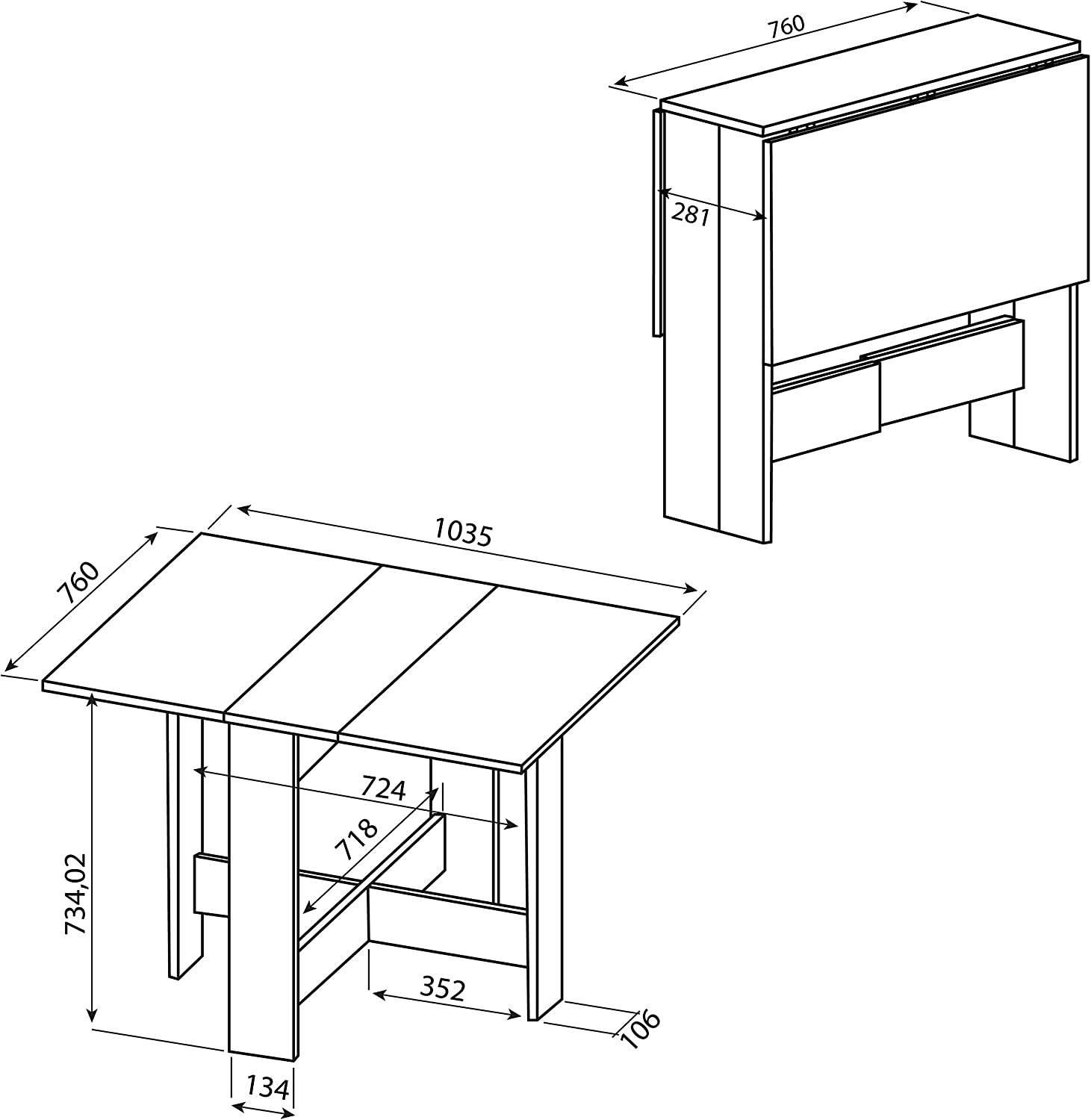 760

281

1035

760

724

718

734,02

352

106

134