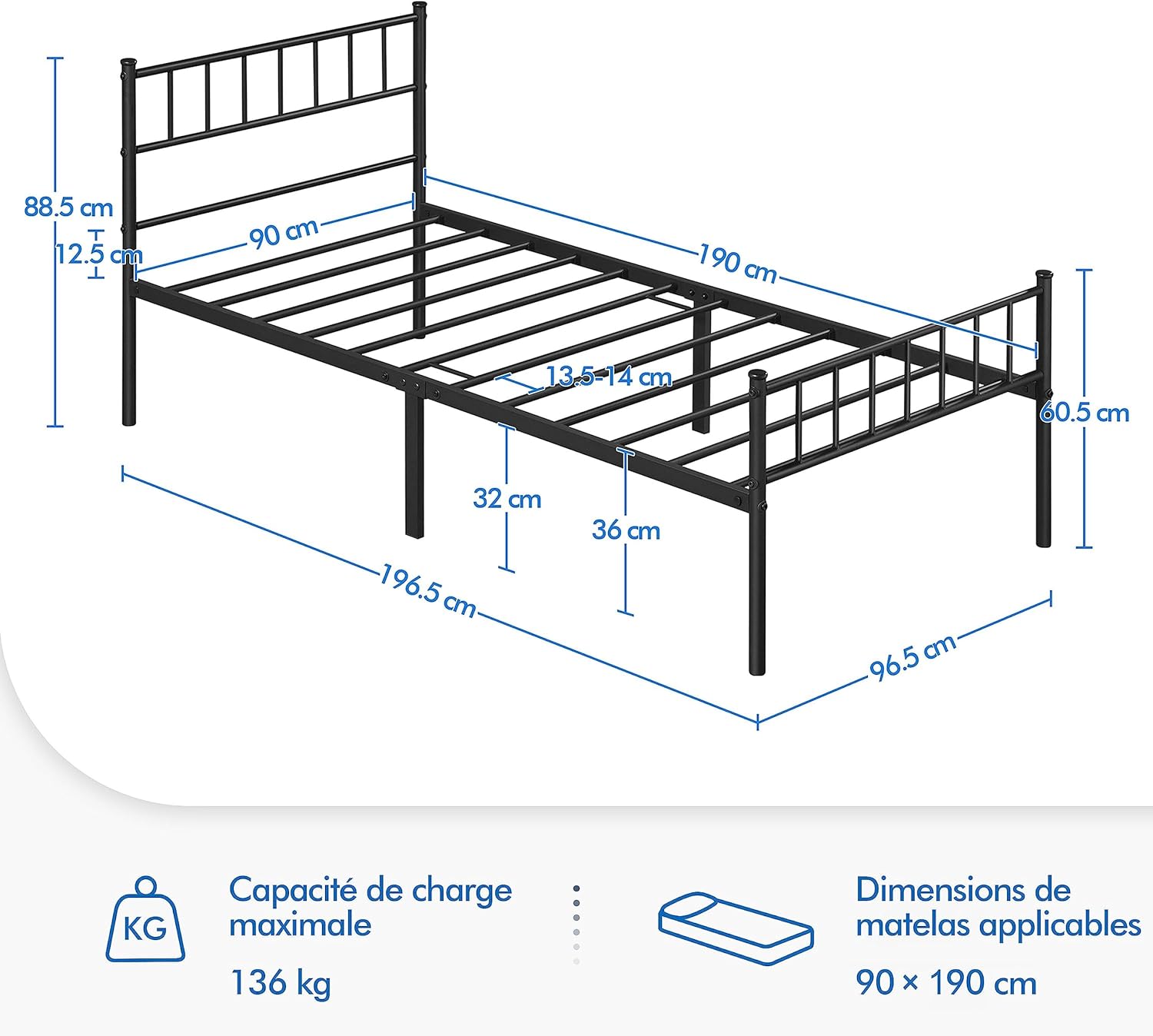 88.5 cm
12.5 cm
90 cm
190 cm
13.5-14 cm
60.5 cm
32 cm
36 cm
196.5 cm
96.5 cm

KG
Capacité de charge maximale
136 kg

Dimensions de matelas applicables
90 × 190 cm