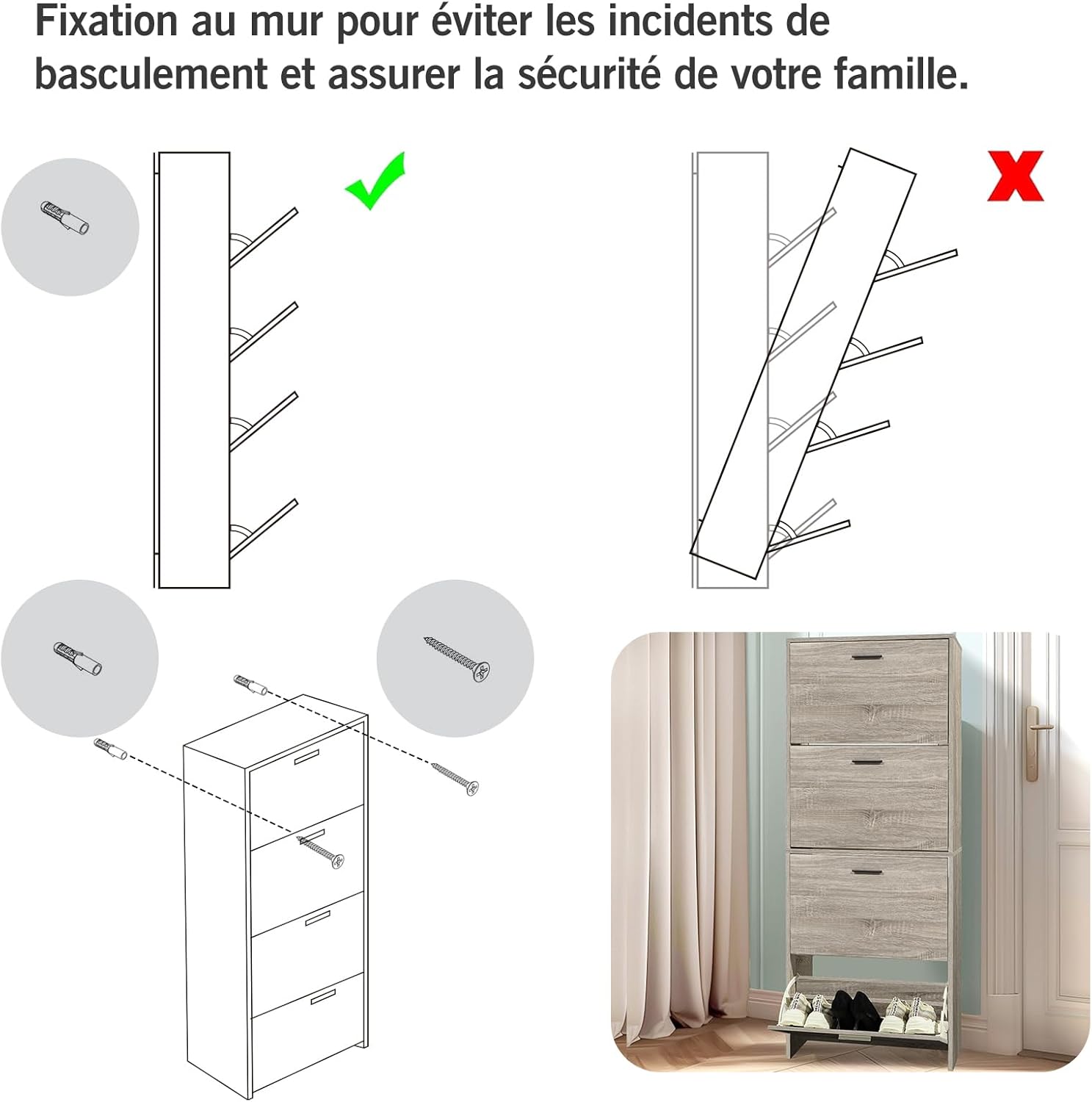 Fixation au mur pour éviter les incidents de basculement et assurer la sécurité de votre famille.