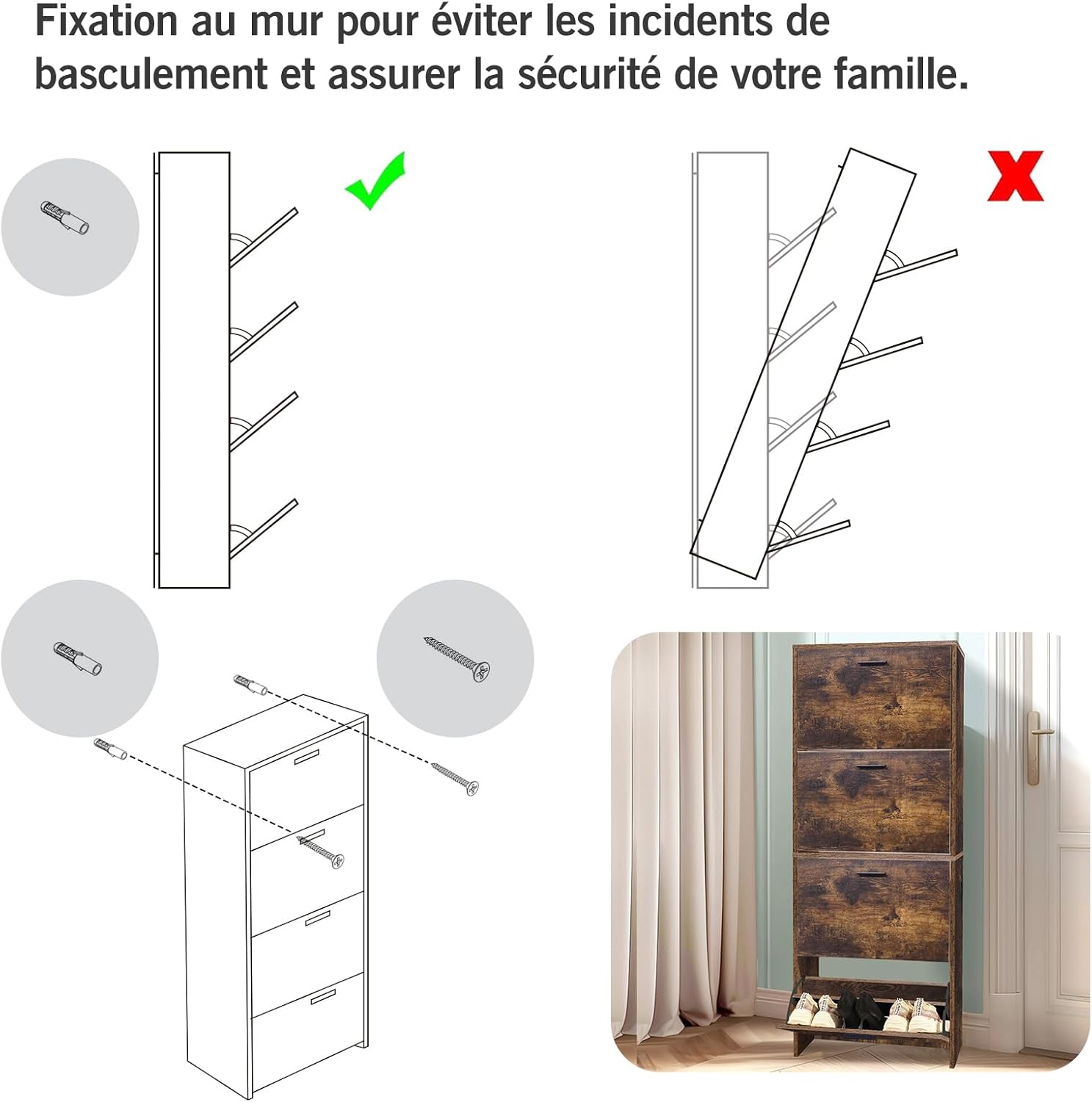 Fixation au mur pour éviter les incidents de basculement et assurer la sécurité de votre famille.