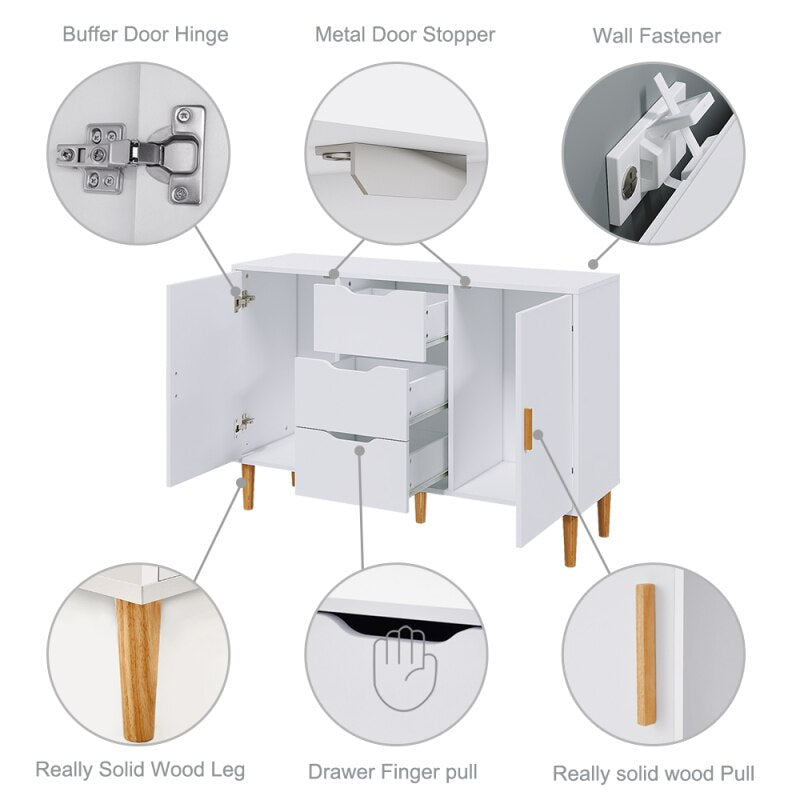 Buffer Door Hinge

Metal Door Stopper

Wall Fastener

Really Solid Wood Leg

Drawer Finger pull

Really solid wood Pull