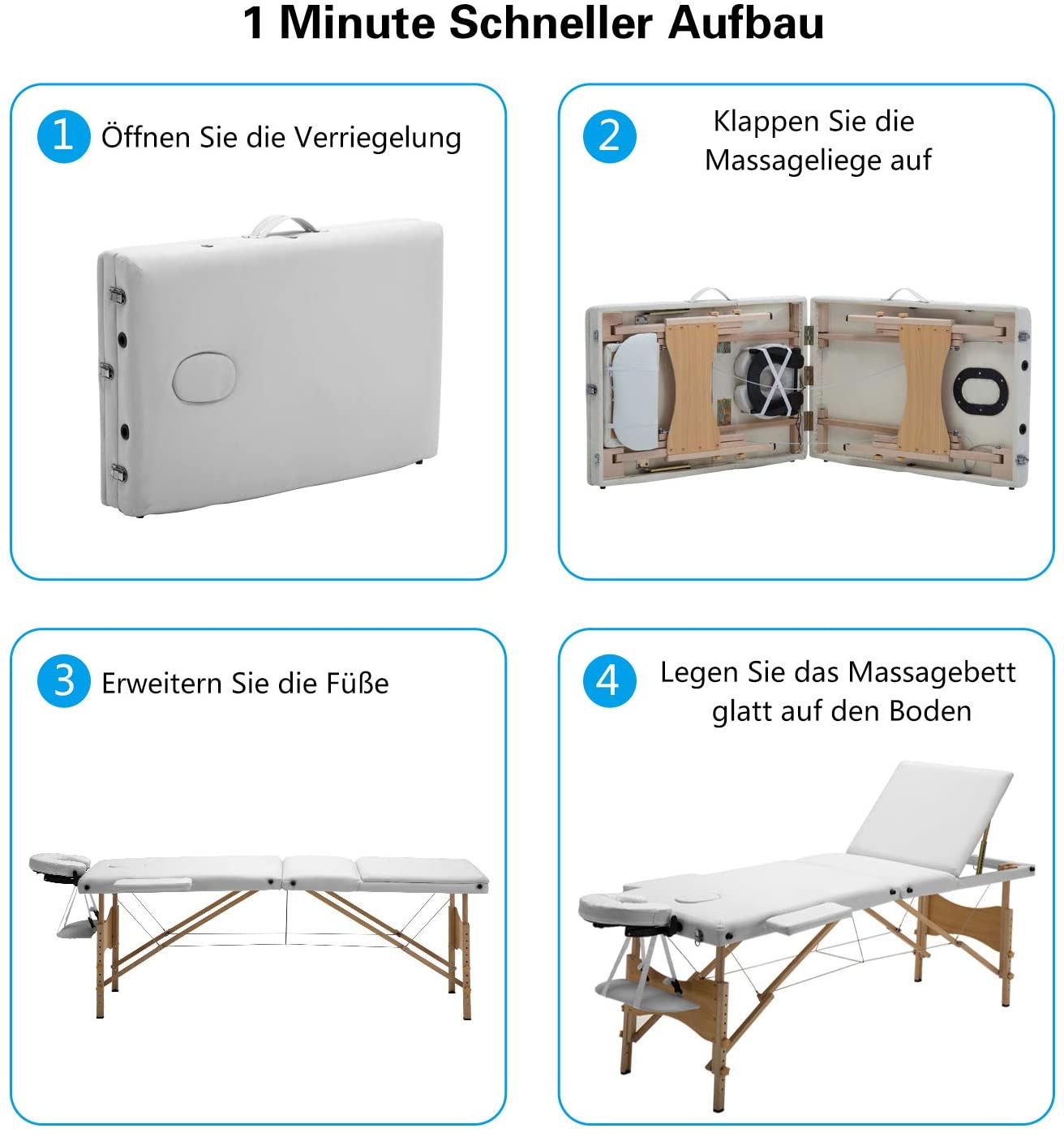 1 Minute Schneller Aufbau

1 Öffnen Sie die Verriegelung

2 Klappen Sie die Massageliege auf

3 Erweitern Sie die Füße

4 Legen Sie das Massagebett glatt auf den Boden