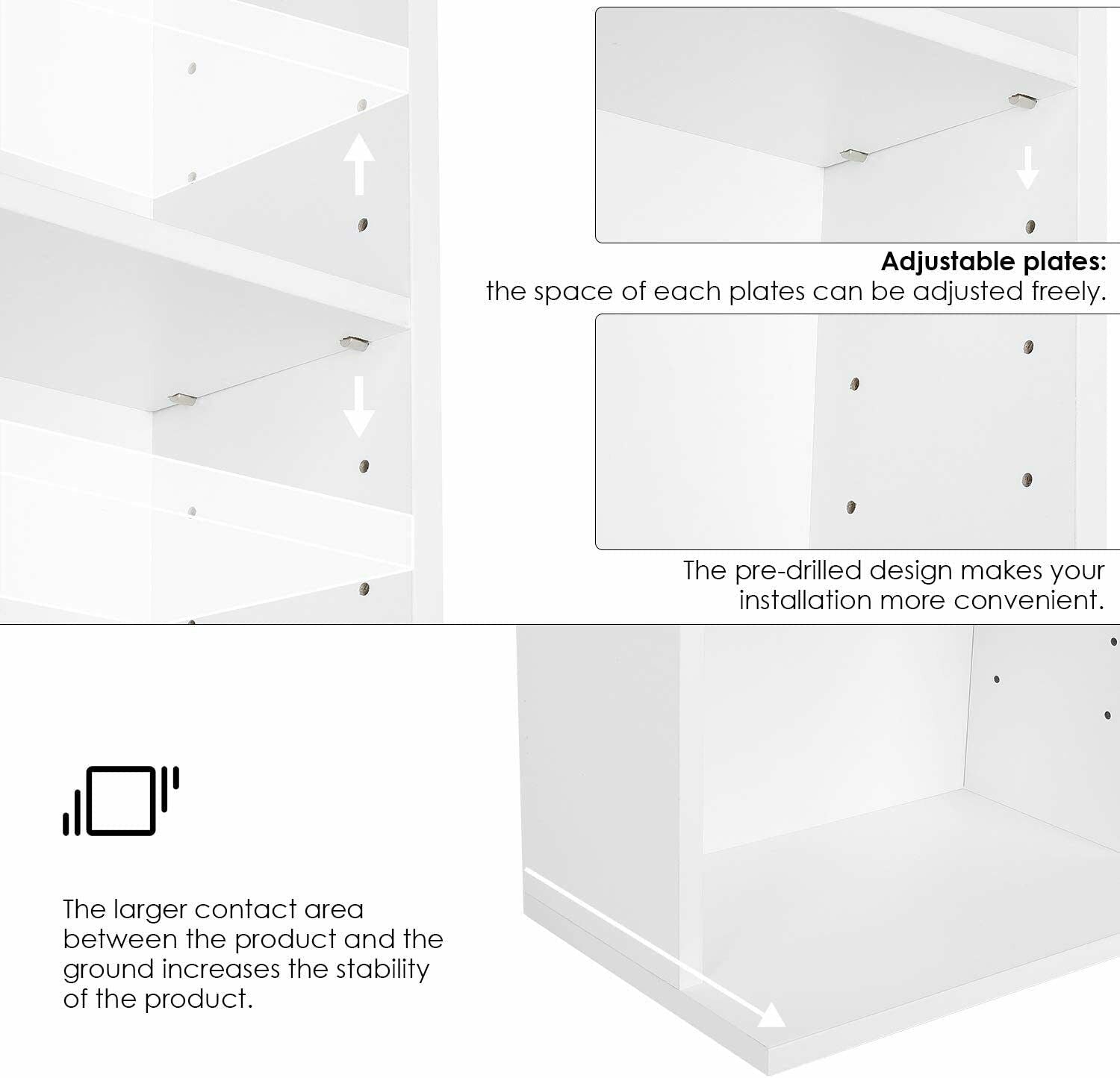 Adjustable plates:
the space of each plates can be adjusted freely.

The pre-drilled design makes your installation more convenient.

The larger contact area between the product and the ground increases the stability of the product.