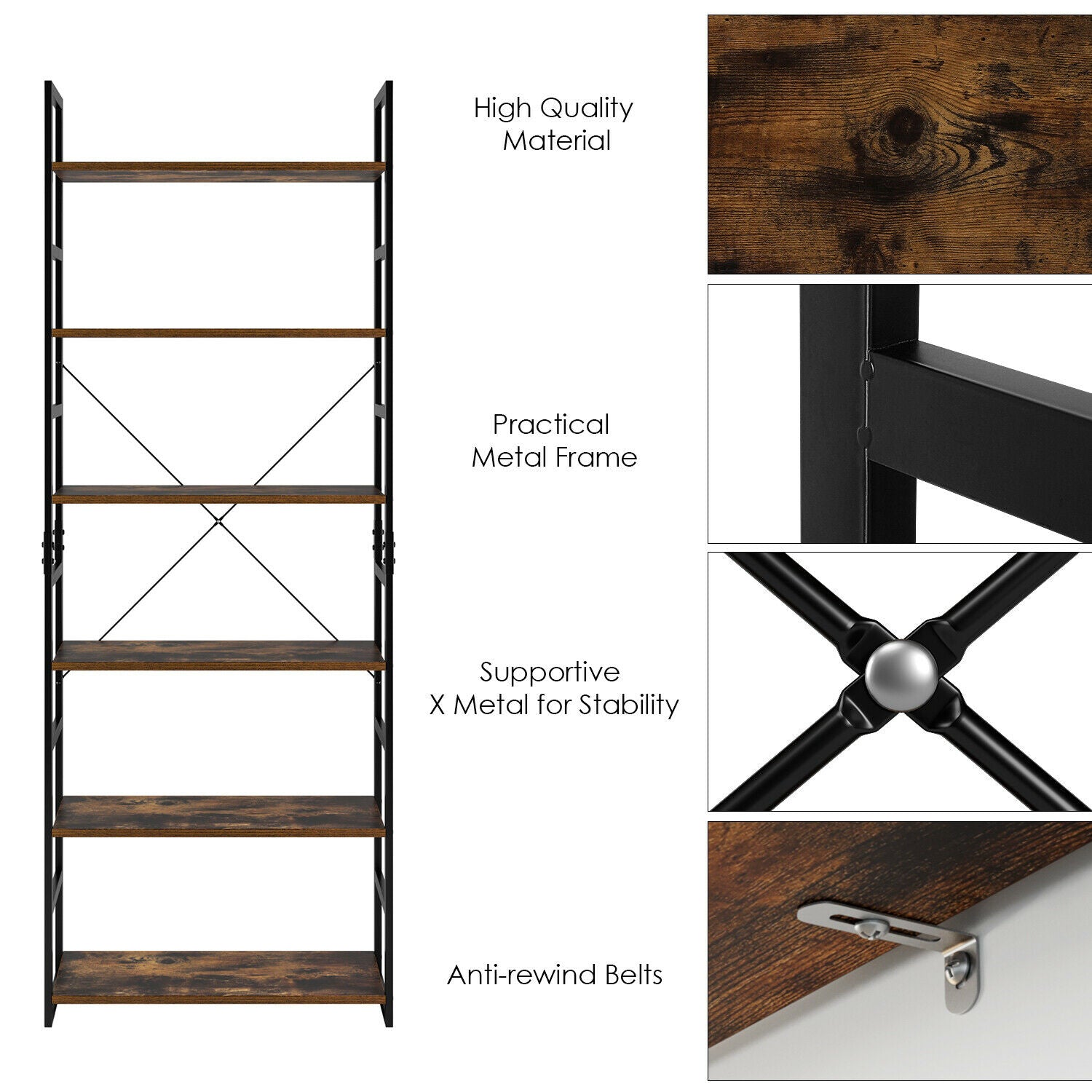 High Quality
Material

Practical
Metal Frame

Supportive
X Metal for Stability

Anti-rewind Belts