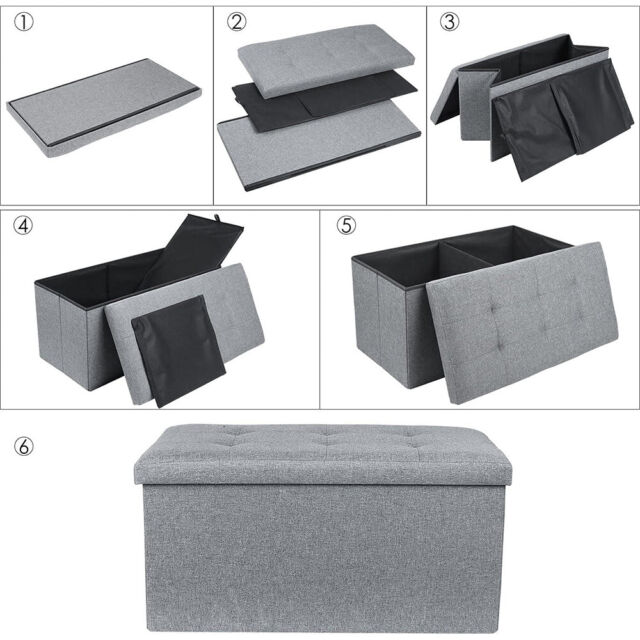 ①

②

③

④

⑤

⑥