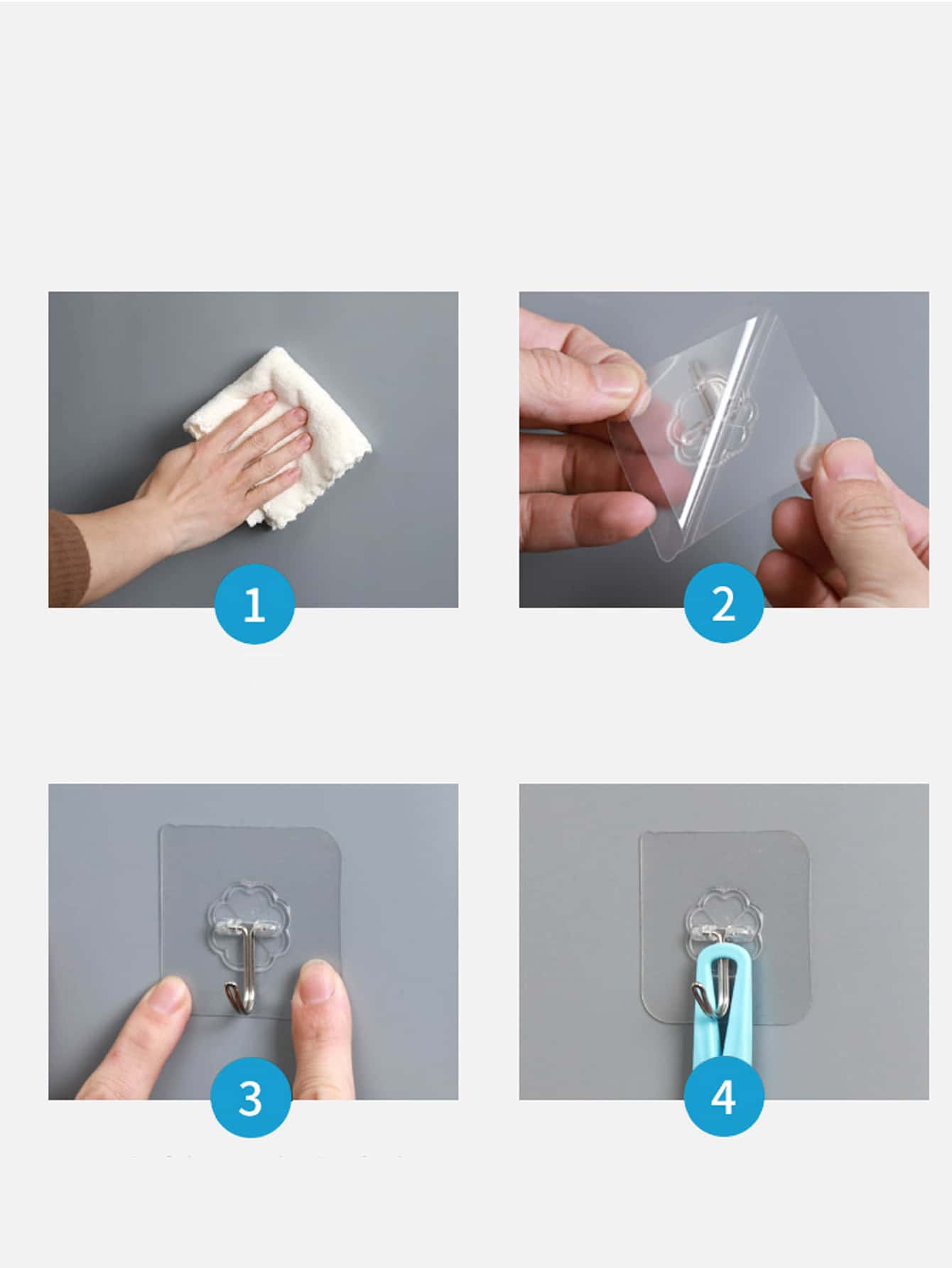 1

2

3

4