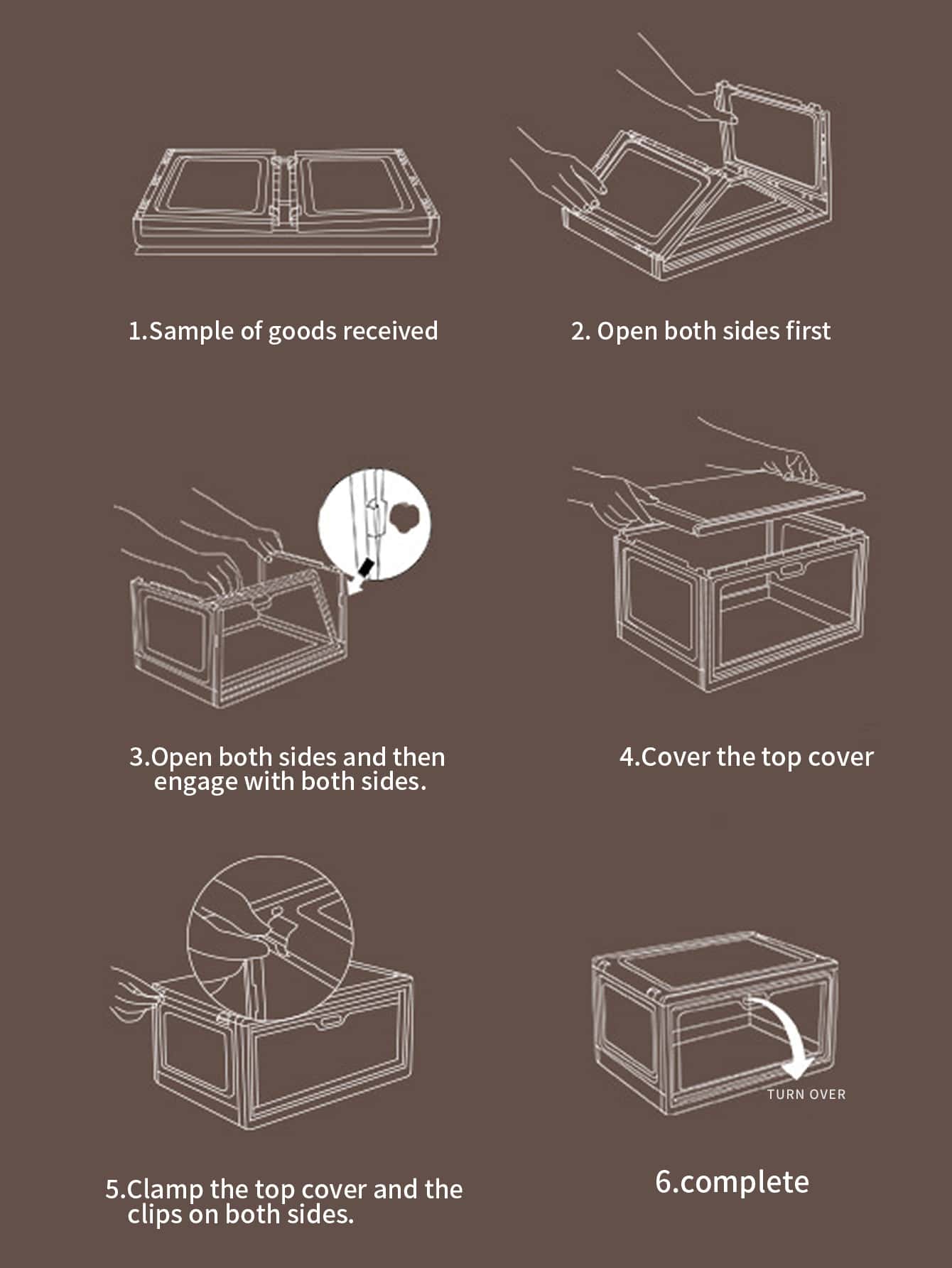 1.Sample of goods received

2. Open both sides first

3.Open both sides and then engage with both sides.

4.Cover the top cover

5.Clamp the top cover and the clips on both sides.

TURN OVER

6.complete