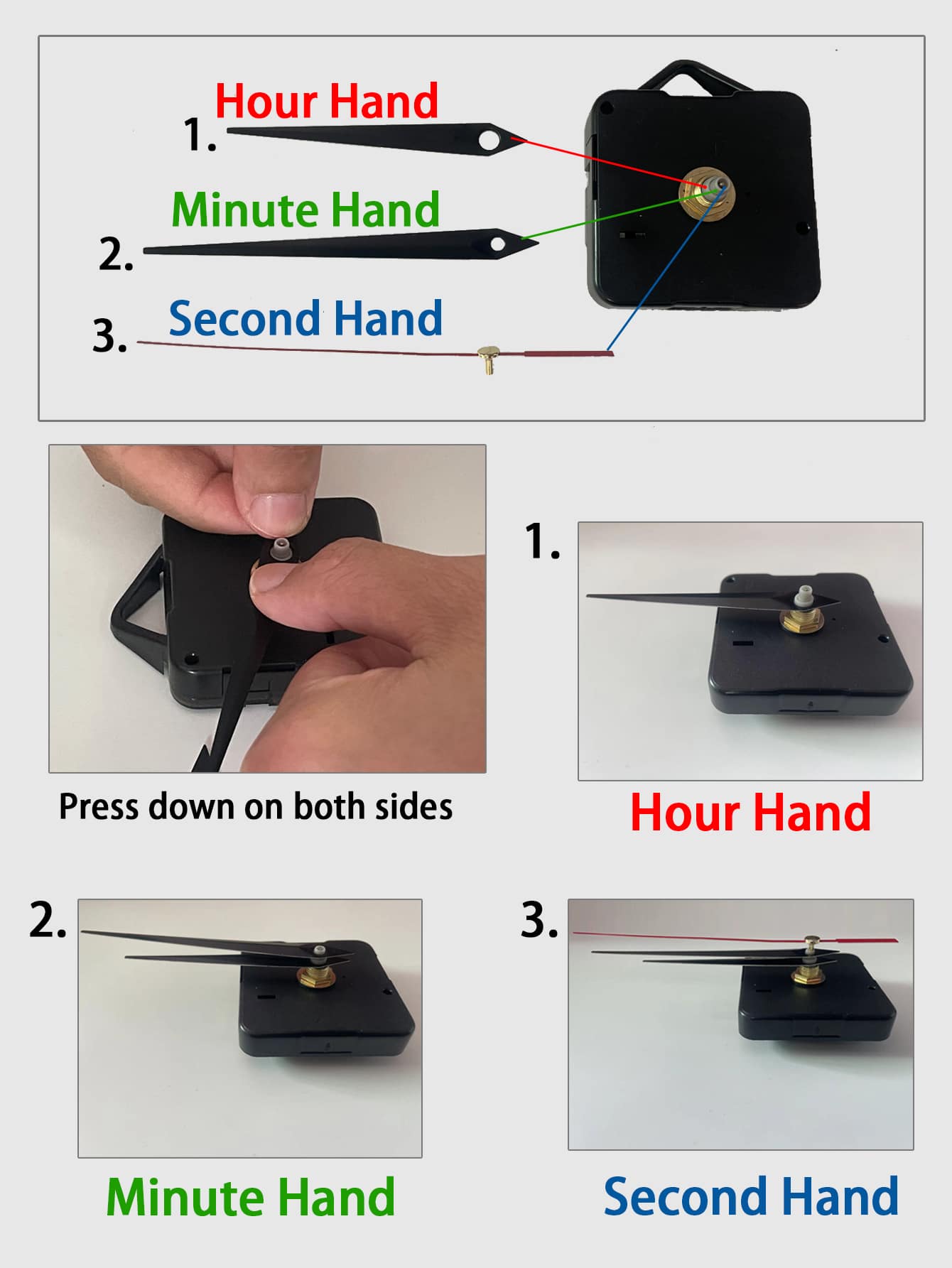 1. Hour Hand

2. Minute Hand

3. Second Hand

Press down on both sides

1.

Hour Hand

2.

Minute Hand

3.

Second Hand