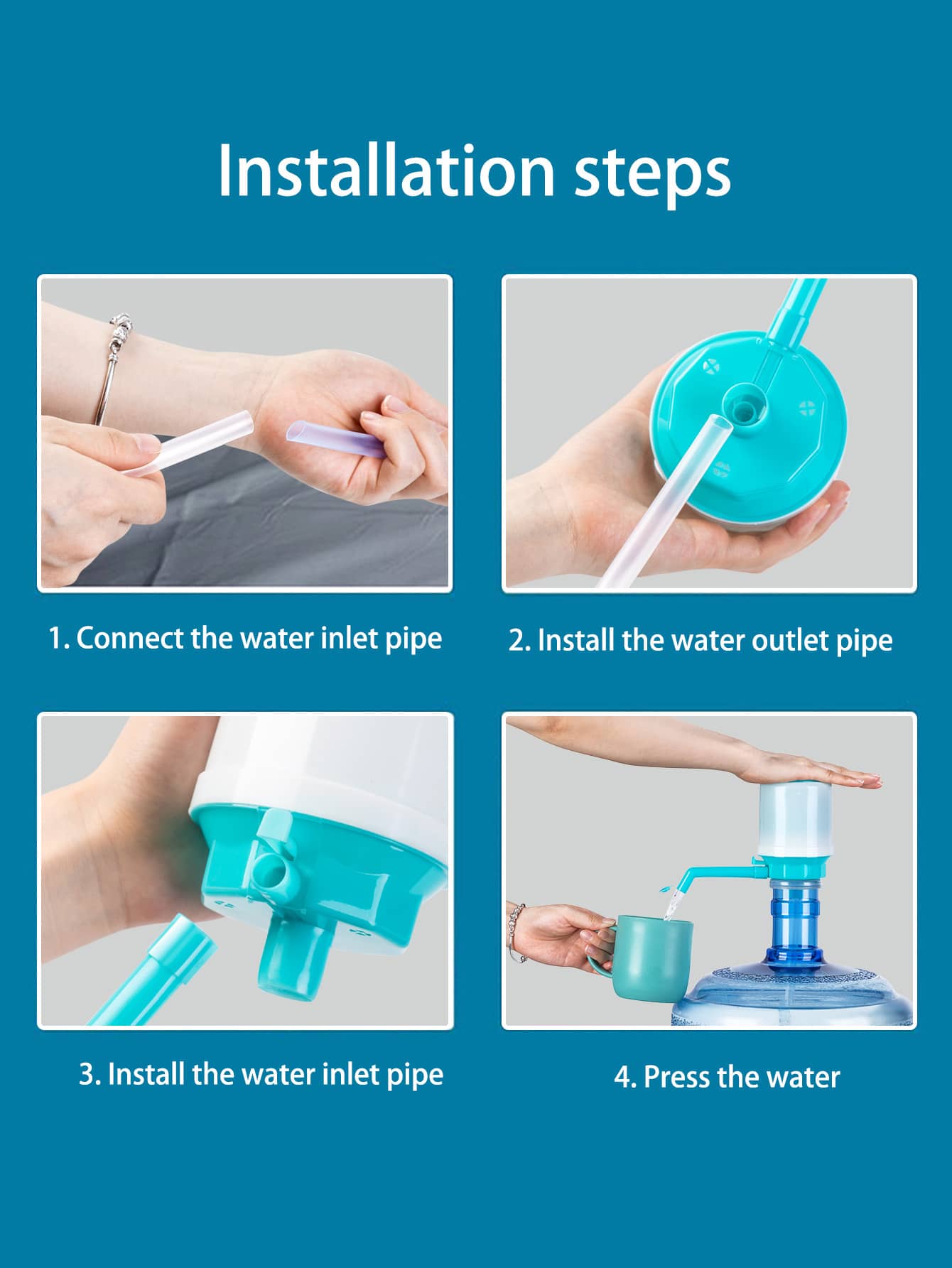 Installation steps

1. Connect the water inlet pipe

2. Install the water outlet pipe

3. Install the water inlet pipe

4. Press the water