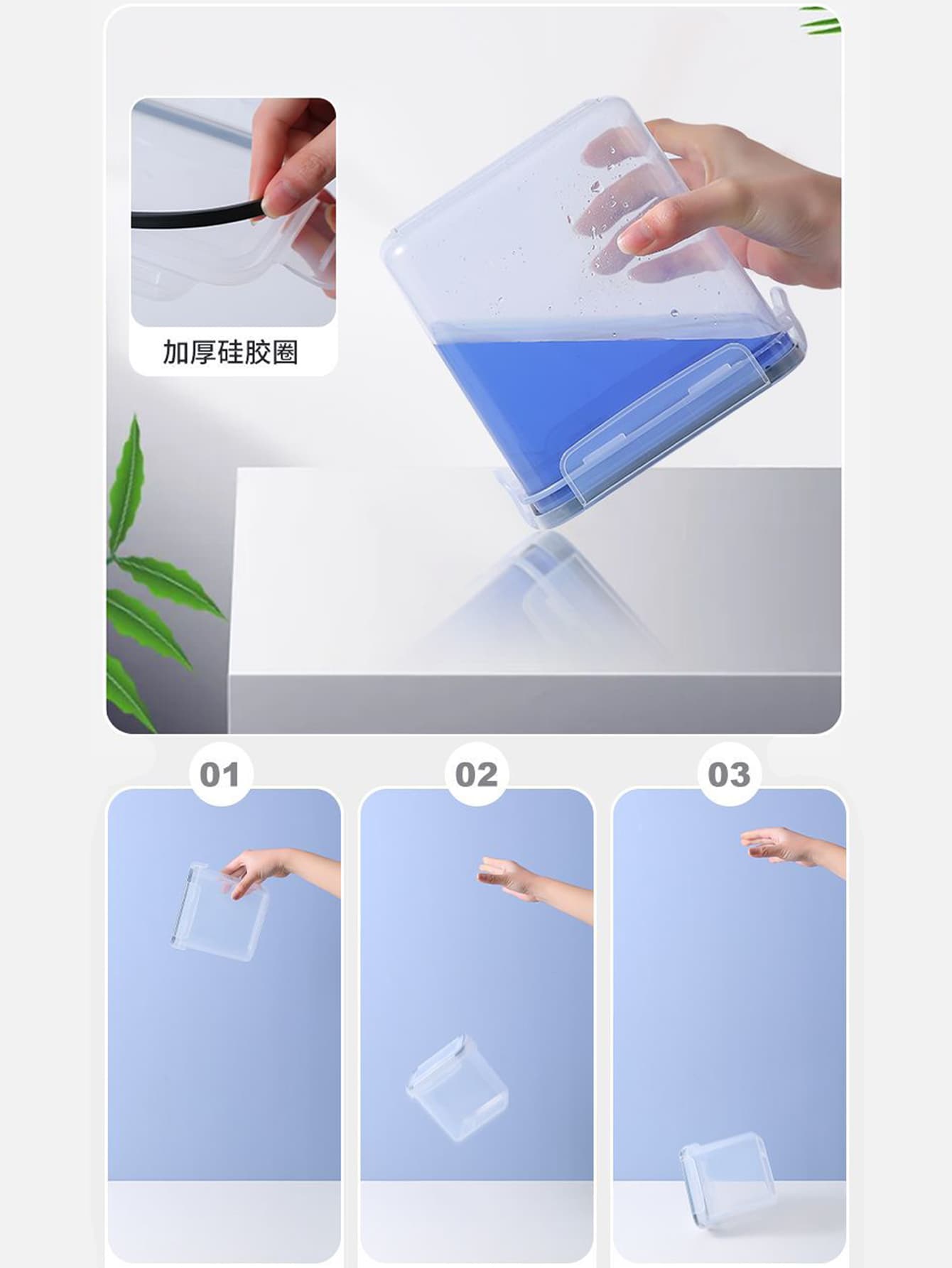 加厚硅胶圈

01

02

03