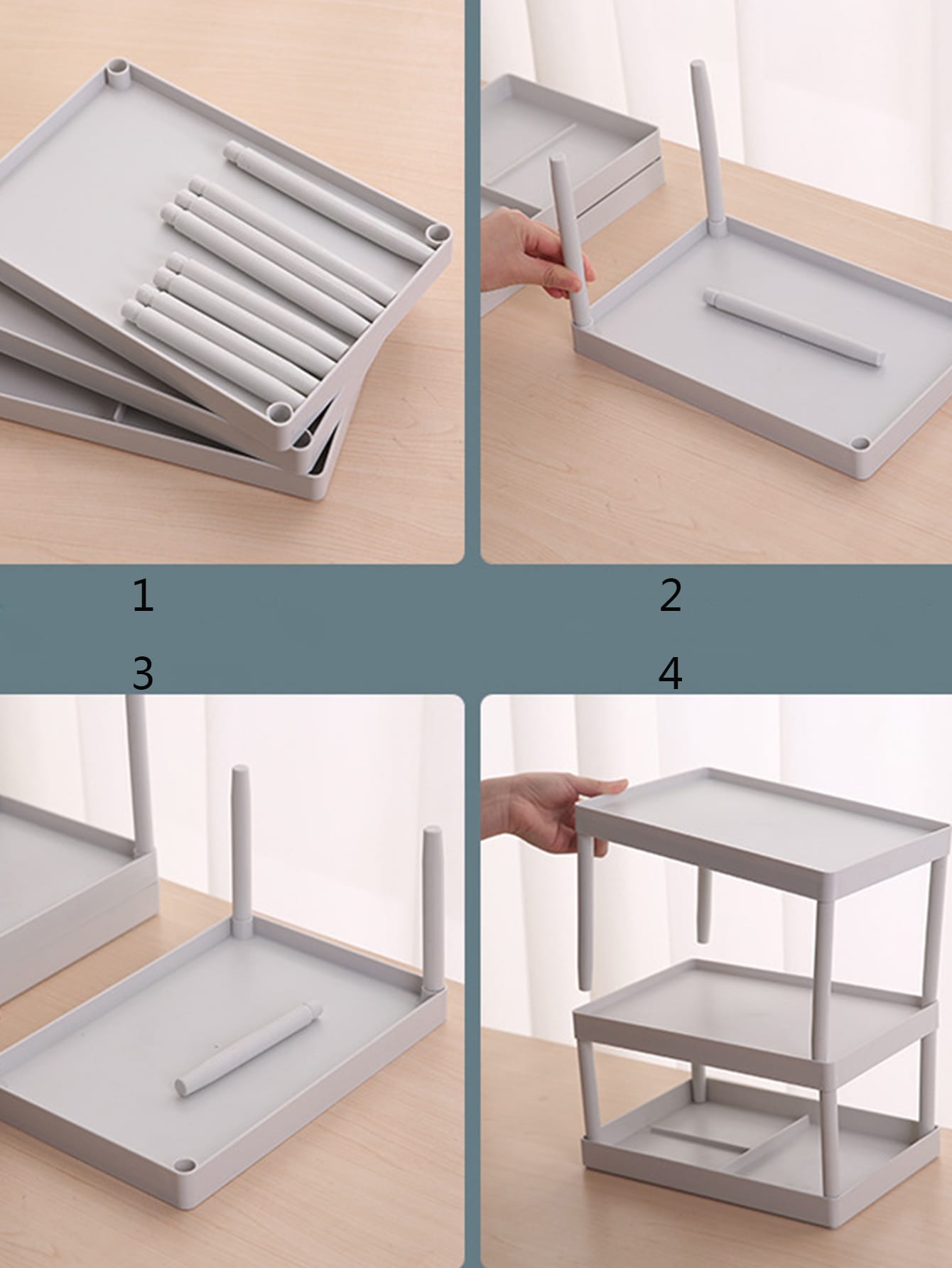 1

2

3

4