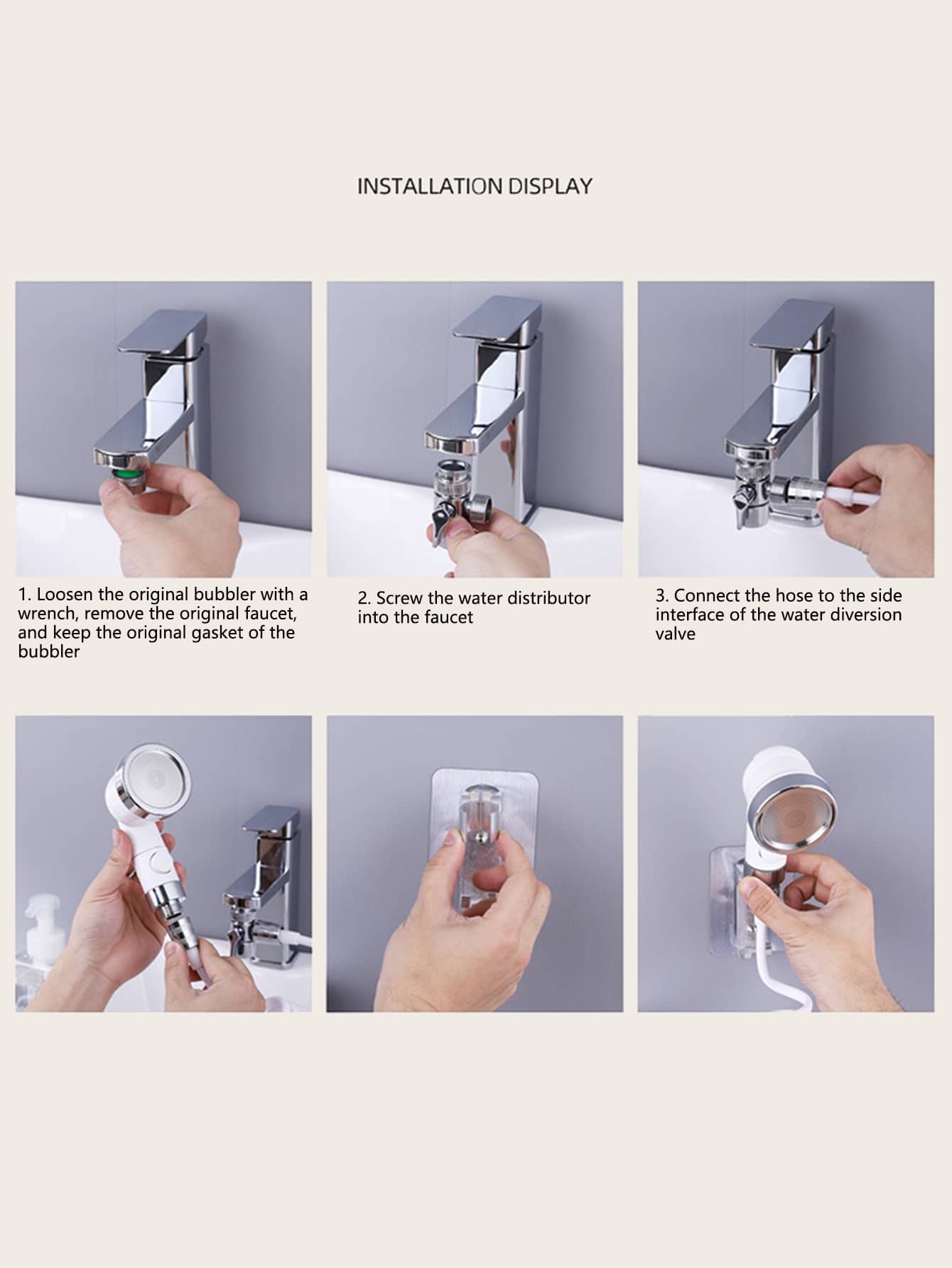 INSTALLATION DISPLAY

1. Loosen the original bubbler with a wrench, remove the original faucet, and keep the original gasket of the bubbler

2. Screw the water distributor into the faucet

3. Connect the hose to the side interface of the water diversion valve