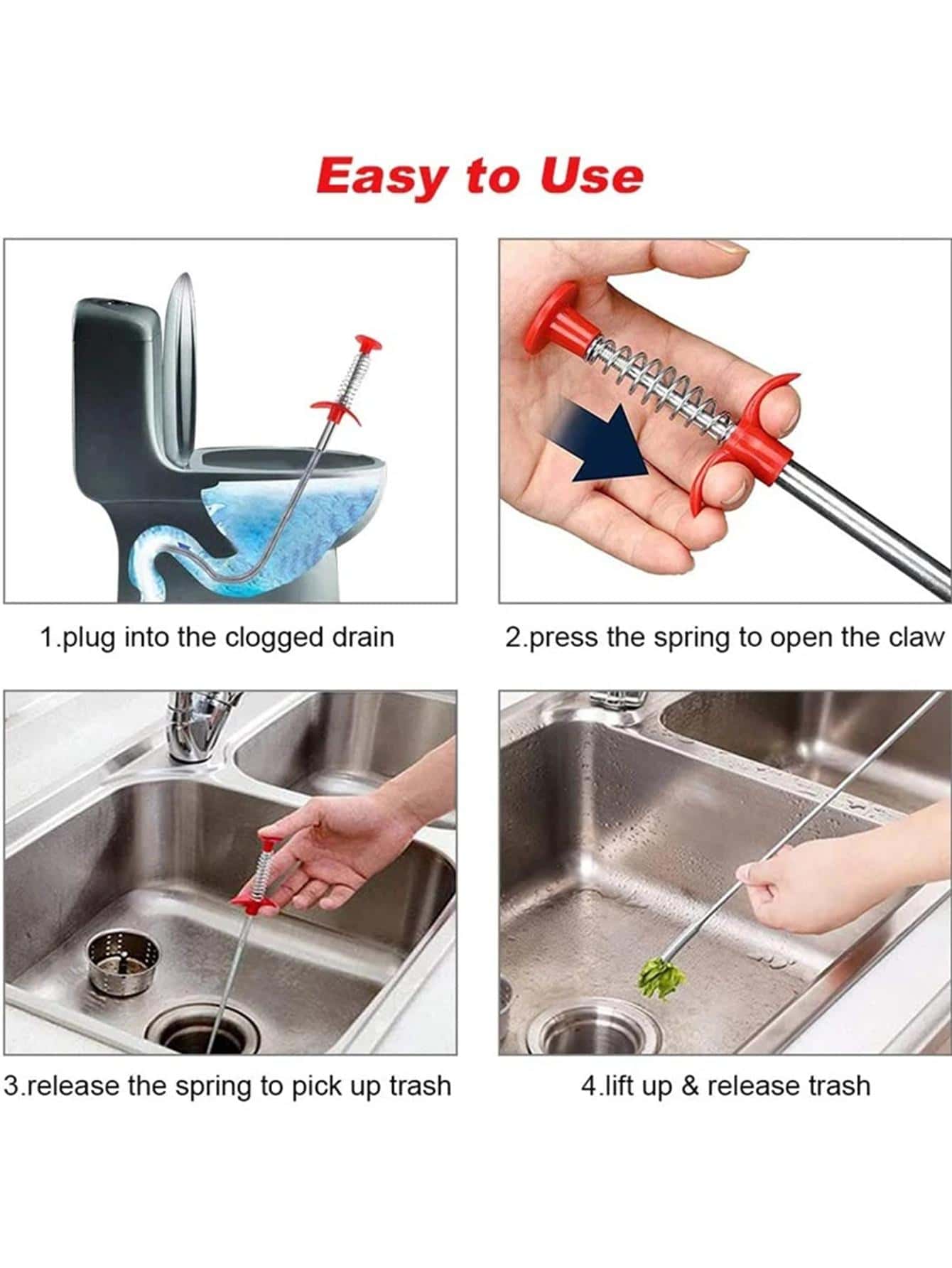 Easy to Use

1.plug into the clogged drain

2.press the spring to open the claw

3.release the spring to pick up trash

4.lift up & release trash