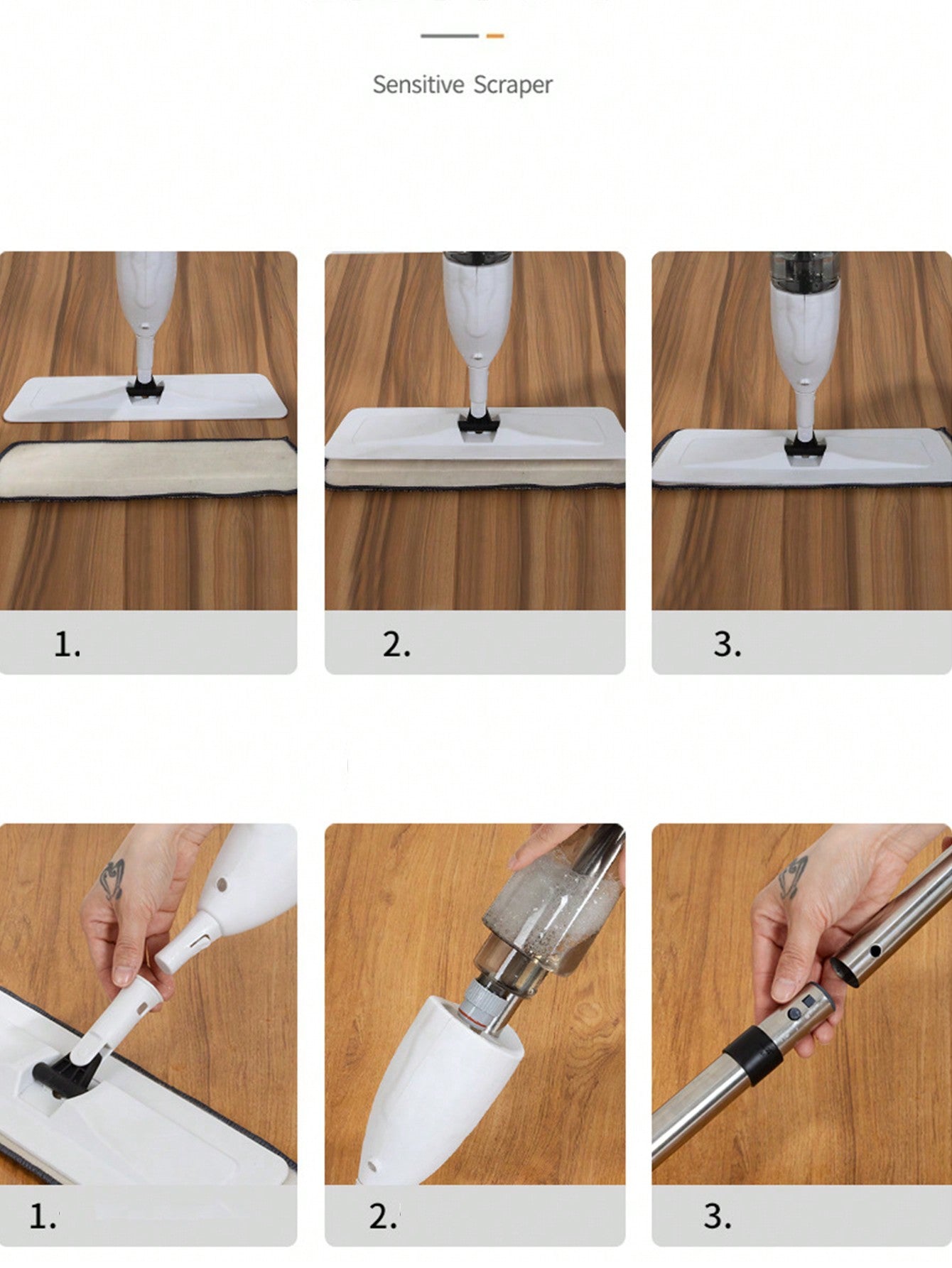 Sensitive Scraper

1.

2.

3.

1.

2.

3.