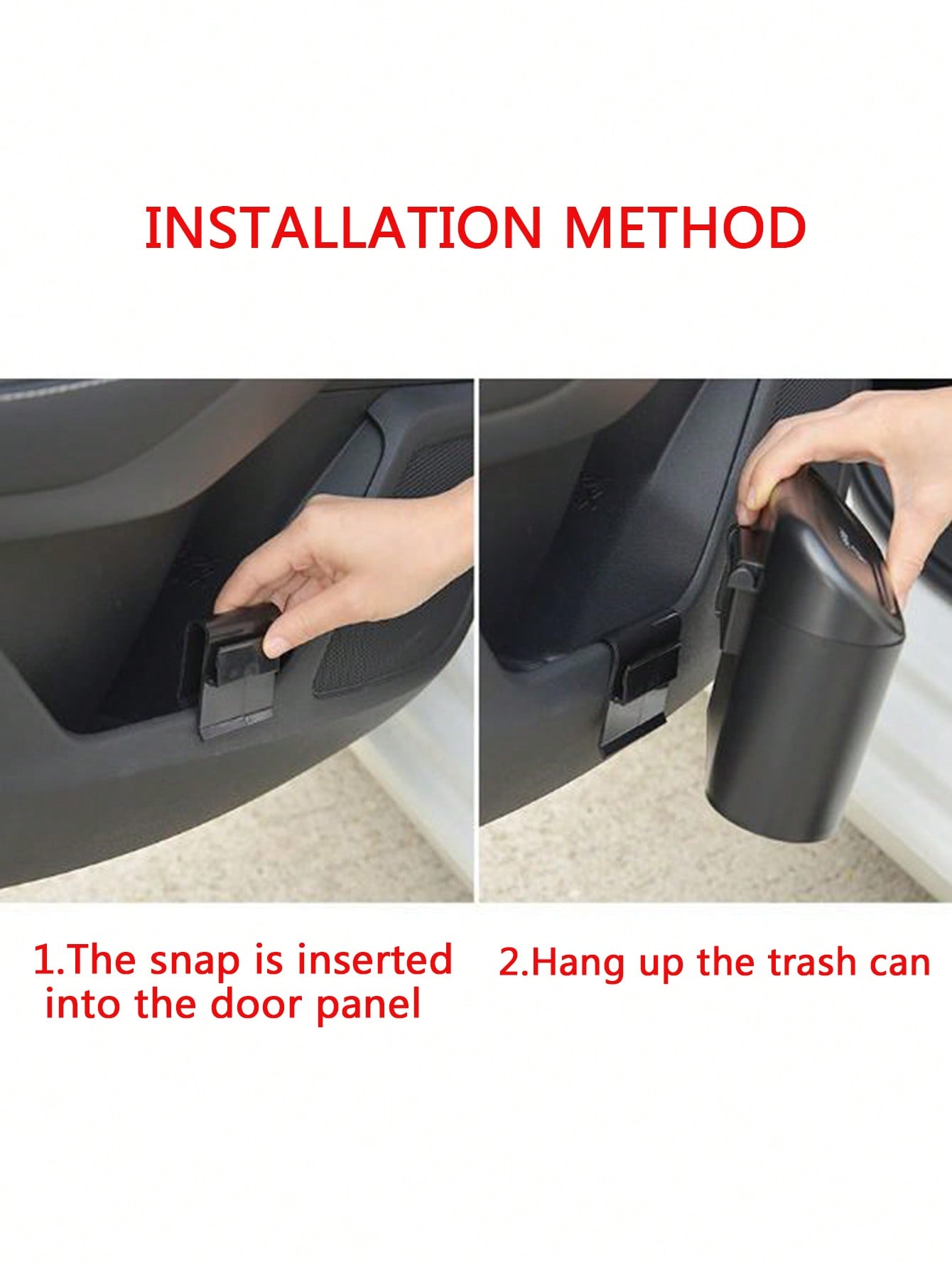 INSTALLATION METHOD

1.The snap is inserted into the door panel

2.Hang up the trash can